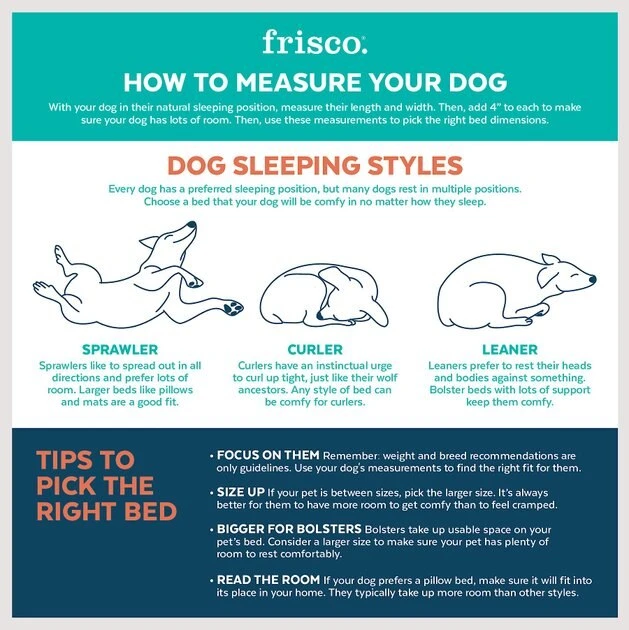 frisco.

HOW TO MEASURE YOUR DOG

With your dog in their natural sleeping position, measure their length and width. Then, add 4" to each to make sure your dog has lots of room. Then, use these measurements to pick the right bed dimensions.

DOG SLEEPING STYLES

Every dog has a preferred sleeping position, but many dogs rest in multiple positions. Choose a bed that your dog will be comfy in no matter how they sleep.

SPRAWLER

Sprawlers like to spread out in all directions and prefer lots of room. Larger beds like pillows and mats are a good fit.

CURLER

Curlers have an instinctual urge to curl up tight, just like their wolf ancestors. Any style of bed can be comfy for curlers.

LEANER

Leaners prefer to rest their heads and bodies against something. Bolster beds with lots of support keep them comfy.

TIPS TO PICK THE RIGHT BED

• FOCUS ON THEM Remember: weight and breed recommendations are only guidelines. Use your dog's measurements to find the right fit for them.

• SIZE UP If your pet is between sizes, pick the larger size. It's always better for them to have more room to get comfy than to feel cramped.

• BIGGER FOR BOLSTERS Bolsters take up usable space on your pet's bed. Consider a larger size to make sure your pet has plenty of room to rest comfortably.

• READ THE ROOM If your dog prefers a pillow bed, make sure it will fit into its place in your home. They typically take up more room than other styles.